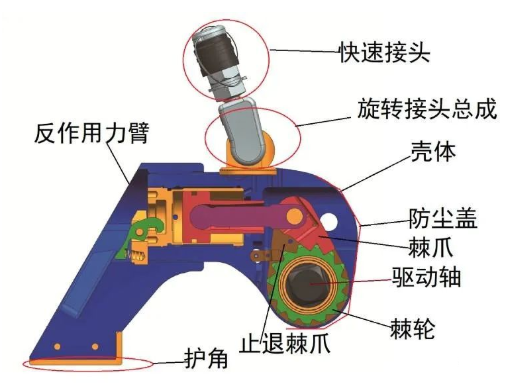 快速接头
旋转接头总成
反作用力臂
壳体
防尘盖
棘爪
驱动轴
棘轮
止退棘爪
护角